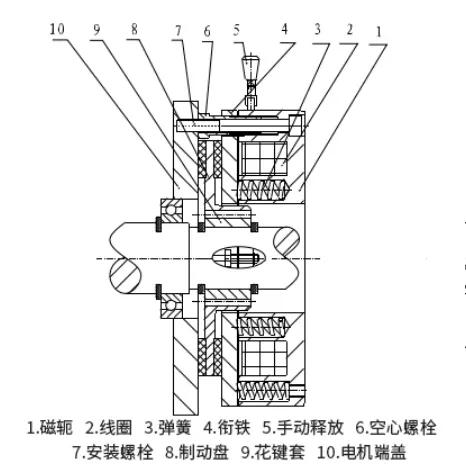 10 9 8 7 6 5 4 3 2 1

1.磁轭 2.线圈 3.弹簧 4.衔铁 5.手动释放 6.空心螺栓
7.安装螺栓 8.制动盘 9.花键套 10.电机端盖